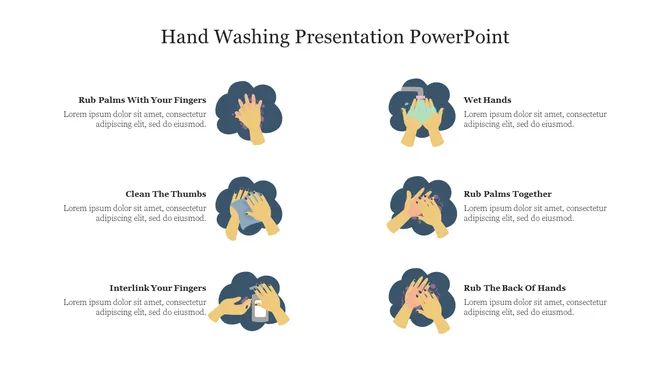 Hand Washing Presentation PowerPoint

Rub Palms With Your Fingers
Lorem ipsum dolor sit amet, consectetur adipiscing elit, sed do eiusmod.

Clean The Thumbs
Lorem ipsum dolor sit amet, consectetur adipiscing elit, sed do eiusmod.

Interlink Your Fingers
Lorem ipsum dolor sit amet, consectetur adipiscing elit, sed do eiusmod.

Wet Hands
Lorem ipsum dolor sit amet, consectetur adipiscing elit, sed do eiusmod.

Rub Palms Together
Lorem ipsum dolor sit amet, consectetur adipiscing elit, sed do eiusmod.

Rub The Back Of Hands
Lorem ipsum dolor sit amet, consectetur adipiscing elit, sed do eiusmod.