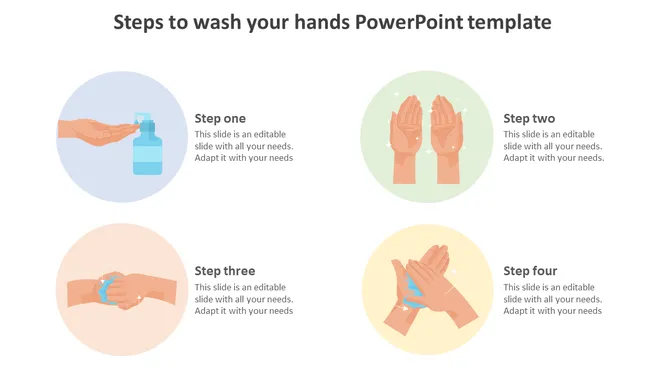 Steps to wash your hands PowerPoint template

Step one
This slide is an editable slide with all your needs. Adapt it with your needs

Step two
This slide is an editable slide with all your needs. Adapt it with your needs.

Step three
This slide is an editable slide with all your needs. Adapt it with your needs

Step four
This slide is an editable slide with all your needs. Adapt it with your needs