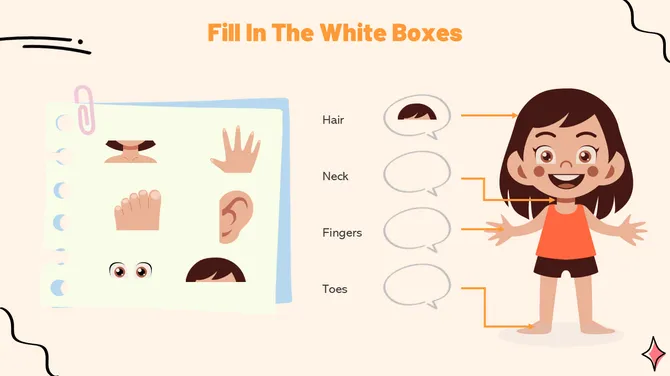 Fill In The White Boxes

Hair

Neck

Fingers

Toes