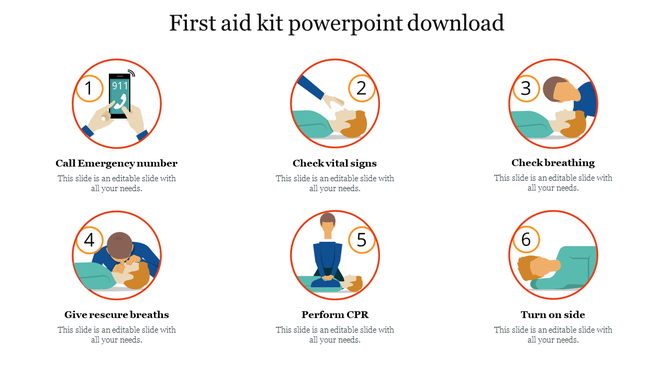 First aid kit powerpoint download

1
911

Call Emergency number
This slide is an editable slide with all your needs.

2

Check vital signs
This slide is an editable slide with all your needs.

3

Check breathing
This slide is an editable slide with all your needs.

4

Give rescure breaths
This slide is an editable slide with all your needs.

5

Perform CPR
This slide is an editable slide with all your needs.

6

Turn on side
This slide is an editable slide with all your needs.