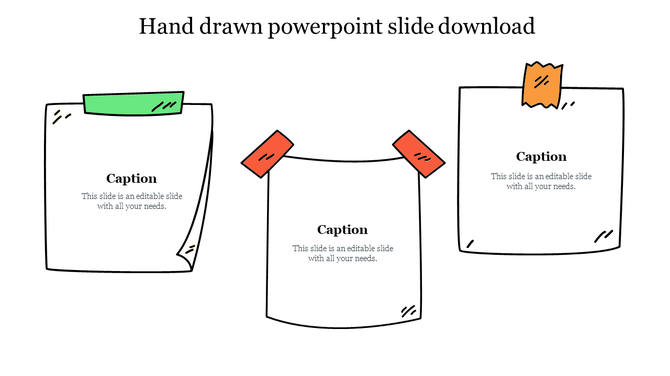 Hand drawn powerpoint slide download

Caption
This slide is an editable slide with all your needs.

Caption
This slide is an editable slide with all your needs.

Caption
This slide is an editable slide with all your needs.