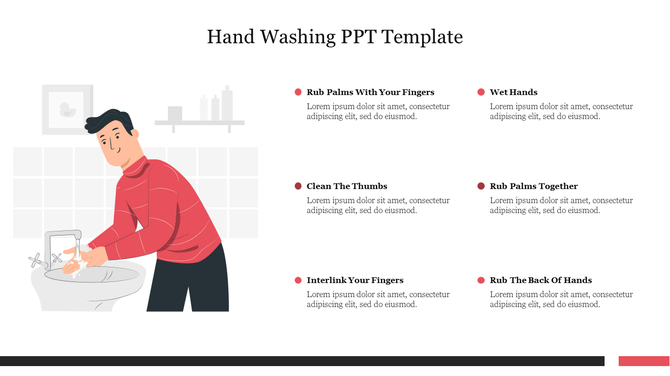 Hand Washing PPT Template

Rub Palms With Your Fingers
Lorem ipsum dolor sit amet, consectetur adipiscing elit, sed do eiusmod.

Clean The Thumbs
Lorem ipsum dolor sit amet, consectetur adipiscing elit, sed do eiusmod.

Interlink Your Fingers
Lorem ipsum dolor sit amet, consectetur adipiscing elit, sed do eiusmod.

Wet Hands
Lorem ipsum dolor sit amet, consectetur adipiscing elit, sed do eiusmod.

Rub Palms Together
Lorem ipsum dolor sit amet, consectetur adipiscing elit, sed do eiusmod.

Rub The Back Of Hands
Lorem ipsum dolor sit amet, consectetur adipiscing elit, sed do eiusmod.