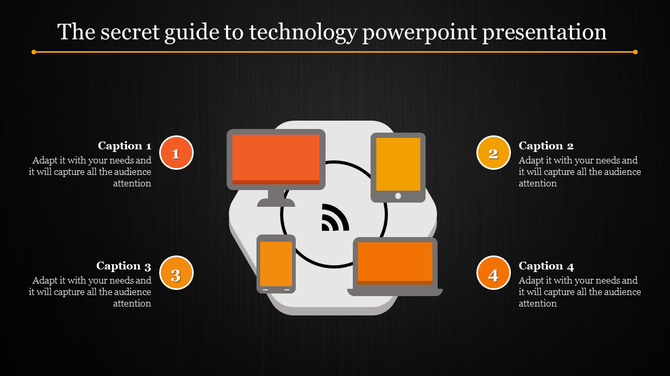 The secret guide to technology powerpoint presentation

Caption 1
Adapt it with your needs and it will capture all the audience attention

1

2

Caption 2
Adapt it with your needs and it will capture all the audience attention

Caption 3
Adapt it with your needs and it will capture all the audience attention

3

4

Caption 4
Adapt it with your needs and it will capture all the audience attention