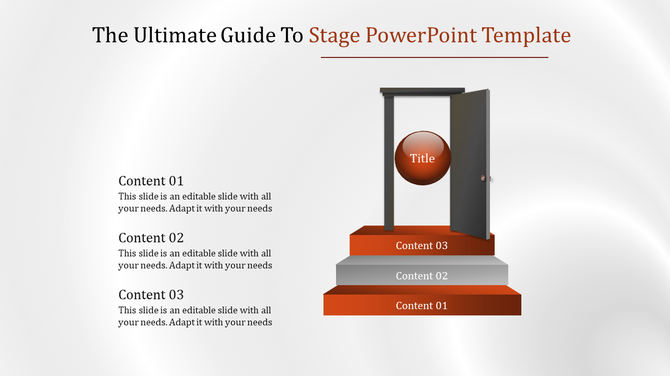 The Ultimate Guide To Stage PowerPoint Template

Content 01
This slide is an editable slide with all your needs. Adapt it with your needs

Content 02
This slide is an editable slide with all your needs. Adapt it with your needs

Content 03
This slide is an editable slide with all your needs. Adapt it with your needs

Title

Content 03

Content 02

Content 01