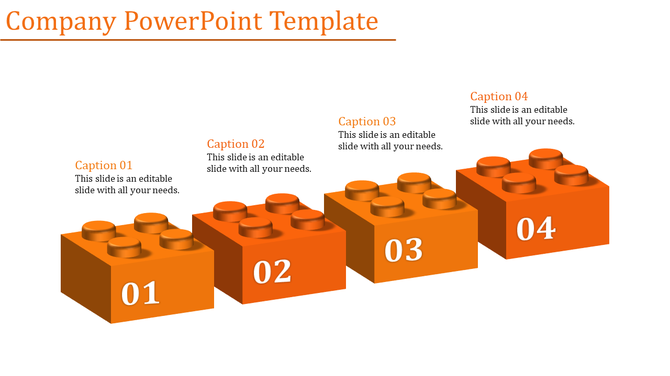 Company PowerPoint Template

Caption 01
This slide is an editable slide with all your needs.

Caption 02
This slide is an editable slide with all your needs.

Caption 03
This slide is an editable slide with all your needs.

Caption 04
This slide is an editable slide with all your needs.

01

02

03

04