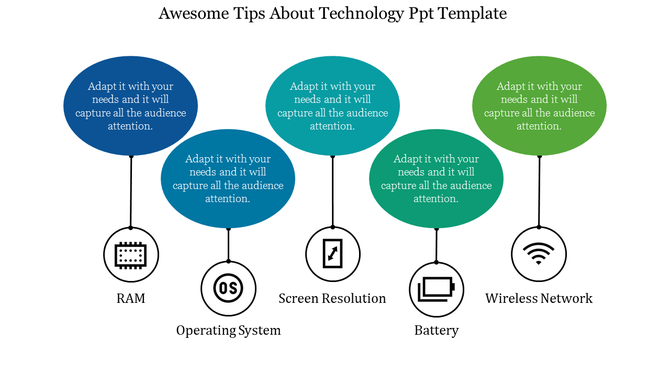 Awesome Tips About Technology Ppt Template

Adapt it with your needs and it will capture all the audience attention.

Adapt it with your needs and it will capture all the audience attention.

Adapt it with your needs and it will capture all the audience attention.

Adapt it with your needs and it will capture all the audience attention.

Adapt it with your needs and it will capture all the audience attention.

OS

RAM

Operating System

Screen Resolution

Battery

Wireless Network