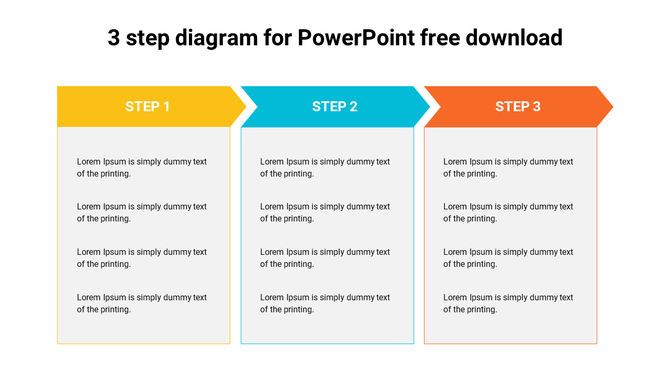 3 step diagram for PowerPoint free download

STEP 1

Lorem Ipsum is simply dummy text of the printing.

Lorem Ipsum is simply dummy text of the printing.

Lorem Ipsum is simply dummy text of the printing.

Lorem Ipsum is simply dummy text of the printing.

STEP 2

Lorem Ipsum is simply dummy text of the printing.

Lorem Ipsum is simply dummy text of the printing.

Lorem Ipsum is simply dummy text of the printing.

Lorem Ipsum is simply dummy text of the printing.

STEP 3

Lorem Ipsum is simply dummy text of the printing.

Lorem Ipsum is simply dummy text of the printing.

Lorem Ipsum is simply dummy text of the printing.

Lorem Ipsum is simply dummy text of the printing.