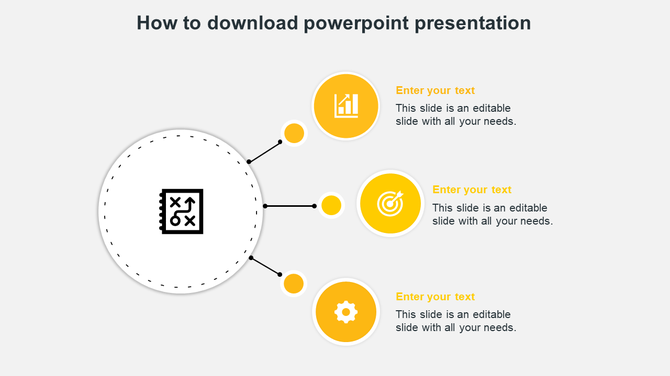 How to download powerpoint presentation

Enter your text
This slide is an editable slide with all your needs.

Enter your text
This slide is an editable slide with all your needs.

Enter your text
This slide is an editable slide with all your needs.