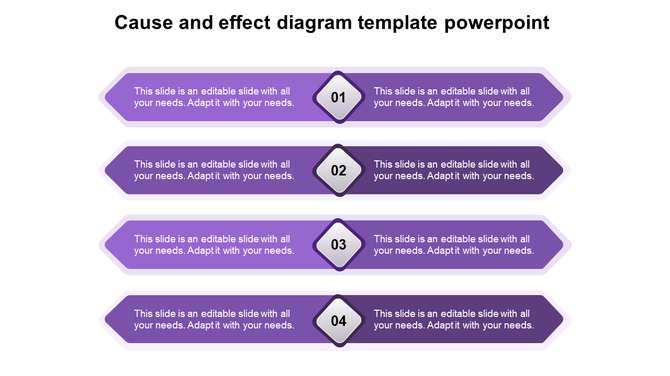 Cause and effect diagram template powerpoint

This slide is an editable slide with all your needs. Adapt it with your needs.

01

This slide is an editable slide with all your needs. Adapt it with your needs.

This slide is an editable slide with all your needs. Adapt it with your needs.

02

This slide is an editable slide with all your needs. Adapt it with your needs.

This slide is an editable slide with all your needs. Adapt it with your needs.

03

This slide is an editable slide with all your needs. Adapt it with your needs.

This slide is an editable slide with all your needs. Adapt it with your needs.

04

This slide is an editable slide with all your needs. Adapt it with your needs.