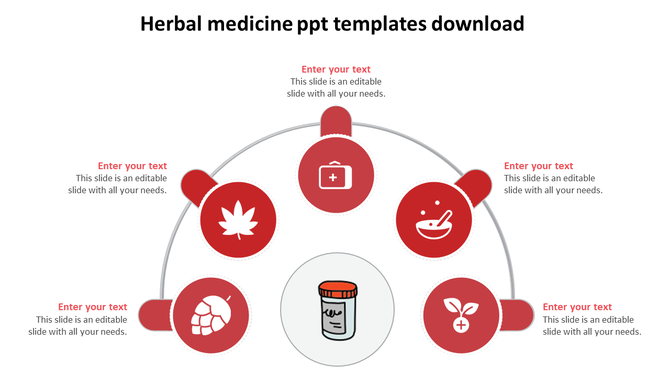 Herbal medicine ppt templates download

Enter your text
This slide is an editable slide with all your needs.

Enter your text
This slide is an editable slide with all your needs.

Enter your text
This slide is an editable slide with all your needs.

Enter your text
This slide is an editable slide with all your needs.

Enter your text
This slide is an editable slide with all your needs.