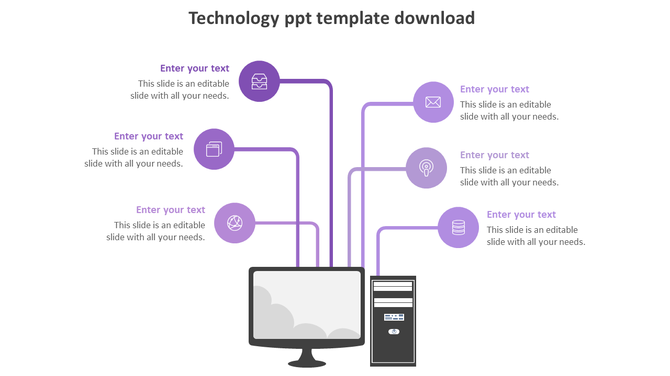 Technology ppt template download

Enter your text
This slide is an editable slide with all your needs.

Enter your text
This slide is an editable slide with all your needs.

Enter your text
This slide is an editable slide with all your needs.

Enter your text
This slide is an editable slide with all your needs.

Enter your text
This slide is an editable slide with all your needs.

Enter your text
This slide is an editable slide with all your needs.