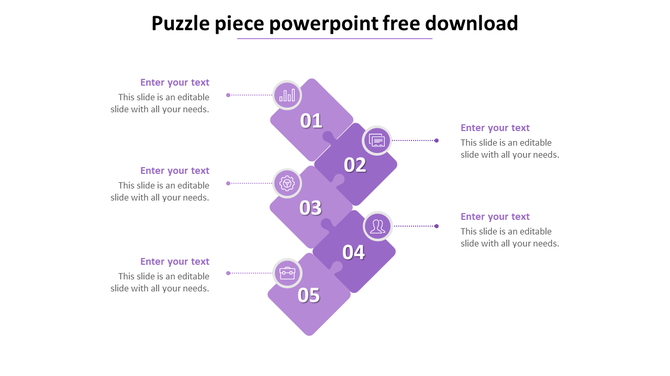 Puzzle piece powerpoint free download

Enter your text
This slide is an editable slide with all your needs.

01

Enter your text
This slide is an editable slide with all your needs.

02

Enter your text
This slide is an editable slide with all your needs.

03

Enter your text
This slide is an editable slide with all your needs.

04

Enter your text
This slide is an editable slide with all your needs.

05