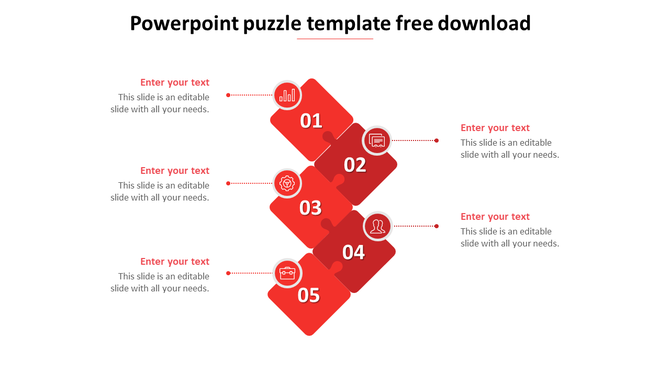 Powerpoint puzzle template free download

Enter your text
This slide is an editable slide with all your needs.

01

Enter your text
This slide is an editable slide with all your needs.

02

Enter your text
This slide is an editable slide with all your needs.

03

Enter your text
This slide is an editable slide with all your needs.

04

Enter your text
This slide is an editable slide with all your needs.

05