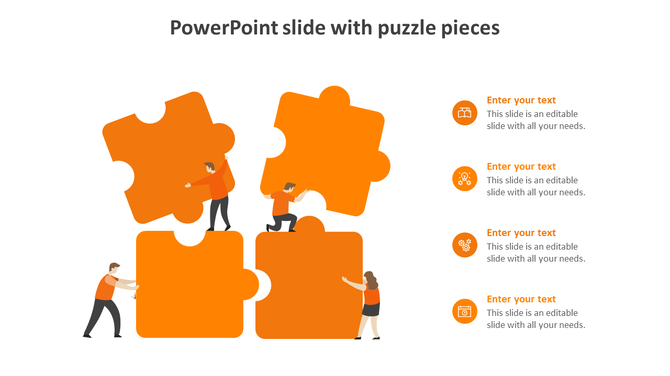 PowerPoint slide with puzzle pieces

Enter your text
This slide is an editable slide with all your needs.

Enter your text
This slide is an editable slide with all your needs.

Enter your text
This slide is an editable slide with all your needs.

Enter your text
This slide is an editable slide with all your needs.