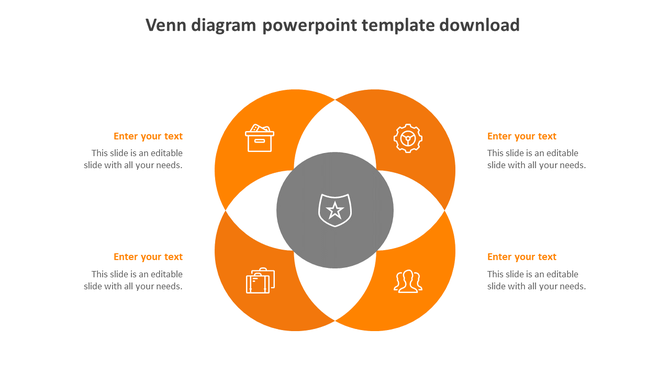 Venn diagram powerpoint template download

Enter your text

This slide is an editable slide with all your needs.

Enter your text

This slide is an editable slide with all your needs.

Enter your text

This slide is an editable slide with all your needs.

Enter your text

This slide is an editable slide with all your needs.