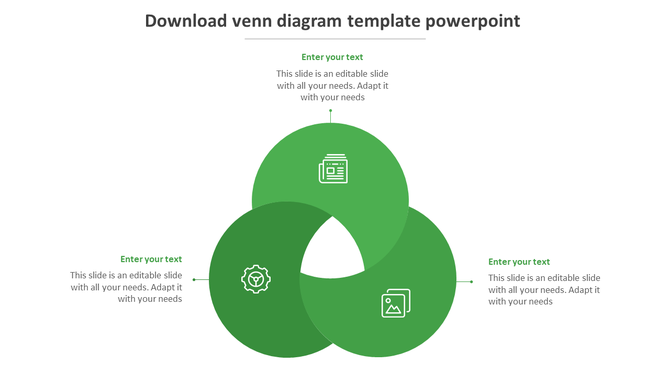 Download venn diagram template powerpoint

Enter your text

This slide is an editable slide with all your needs. Adapt it with your needs

Enter your text

This slide is an editable slide with all your needs. Adapt it with your needs

Enter your text

This slide is an editable slide with all your needs. Adapt it with your needs