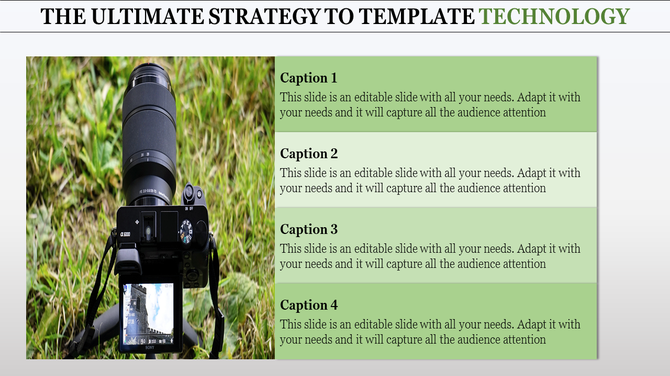 THE ULTIMATE STRATEGY TO TEMPLATE TECHNOLOGY

Caption 1
This slide is an editable slide with all your needs. Adapt it with your needs and it will capture all the audience attention

Caption 2
This slide is an editable slide with all your needs. Adapt it with your needs and it will capture all the audience attention

Caption 3
This slide is an editable slide with all your needs. Adapt it with your needs and it will capture all the audience attention

Caption 4
This slide is an editable slide with all your needs. Adapt it with your needs and it will capture all the audience attention