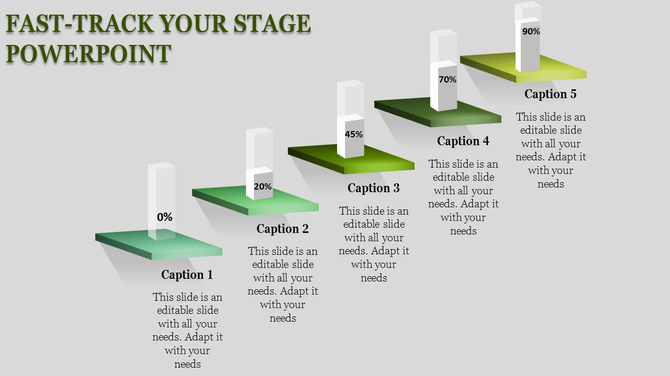 FAST-TRACK YOUR STAGE POWERPOINT

0%

Caption 1

This slide is an editable slide with all your needs. Adapt it with your needs

20%

Caption 2

This slide is an editable slide with all your needs. Adapt it with your needs

45%

Caption 3

This slide is an editable slide with all your needs. Adapt it with your needs

70%

Caption 4

This slide is an editable slide with all your needs. Adapt it with your needs

90%

Caption 5

This slide is an editable slide with all your needs. Adapt it with your needs