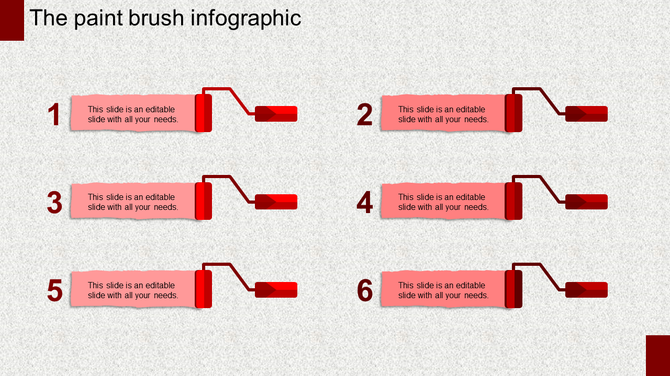 The paint brush infographic

1
This slide is an editable slide with all your needs.

2
This slide is an editable slide with all your needs.

3
This slide is an editable slide with all your needs.

4
This slide is an editable slide with all your needs.

5
This slide is an editable slide with all your needs.

6
This slide is an editable slide with all your needs.