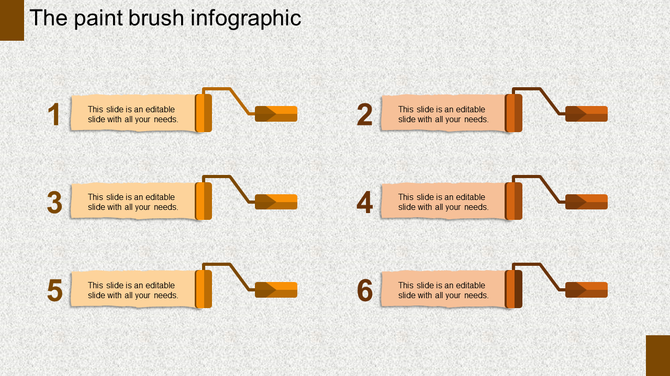 The paint brush infographic

1
This slide is an editable slide with all your needs.

2
This slide is an editable slide with all your needs.

3
This slide is an editable slide with all your needs.

4
This slide is an editable slide with all your needs.

5
This slide is an editable slide with all your needs.

6
This slide is an editable slide with all your needs.