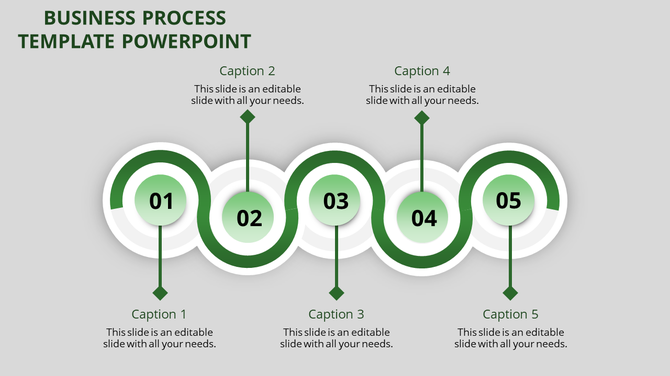 BUSINESS PROCESS TEMPLATE POWERPOINT

Caption 2
This slide is an editable slide with all your needs.

Caption 4
This slide is an editable slide with all your needs.

01

02

03

04

05

Caption 1
This slide is an editable slide with all your needs.

Caption 3
This slide is an editable slide with all your needs.

Caption 5
This slide is an editable slide with all your needs.