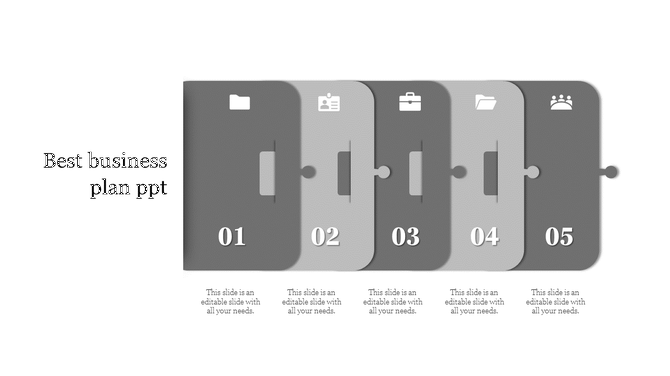 Best business plan ppt

01

02

03

04

05

This slide is an editable slide with all your needs.

This slide is an editable slide with all your needs.

This slide is an editable slide with all your needs.

This slide is an editable slide with all your needs.

This slide is an editable slide with all your needs.