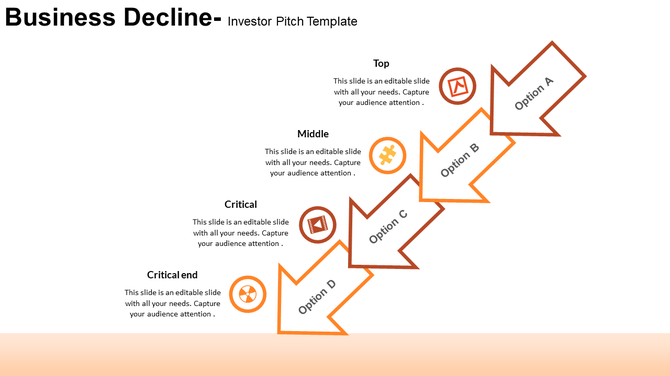 Business Decline- Investor Pitch Template

Top

This slide is an editable slide with all your needs. Capture your audience attention .

Option A

Middle

This slide is an editable slide with all your needs. Capture your audience attention .

Option B

Critical

This slide is an editable slide with all your needs. Capture your audience attention .

Option C

Critical end

This slide is an editable slide with all your needs. Capture your audience attention .

Option D