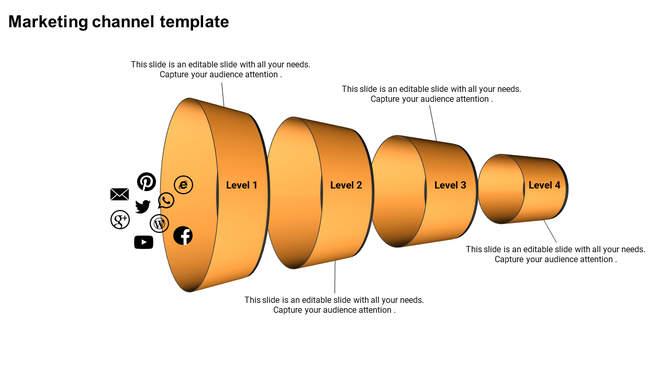 Marketing channel template

This slide is an editable slide with all your needs. Capture your audience attention .

This slide is an editable slide with all your needs. Capture your audience attention .

Level 1

Level 2

Level 3

Level 4

This slide is an editable slide with all your needs. Capture your audience attention .

This slide is an editable slide with all your needs. Capture your audience attention .