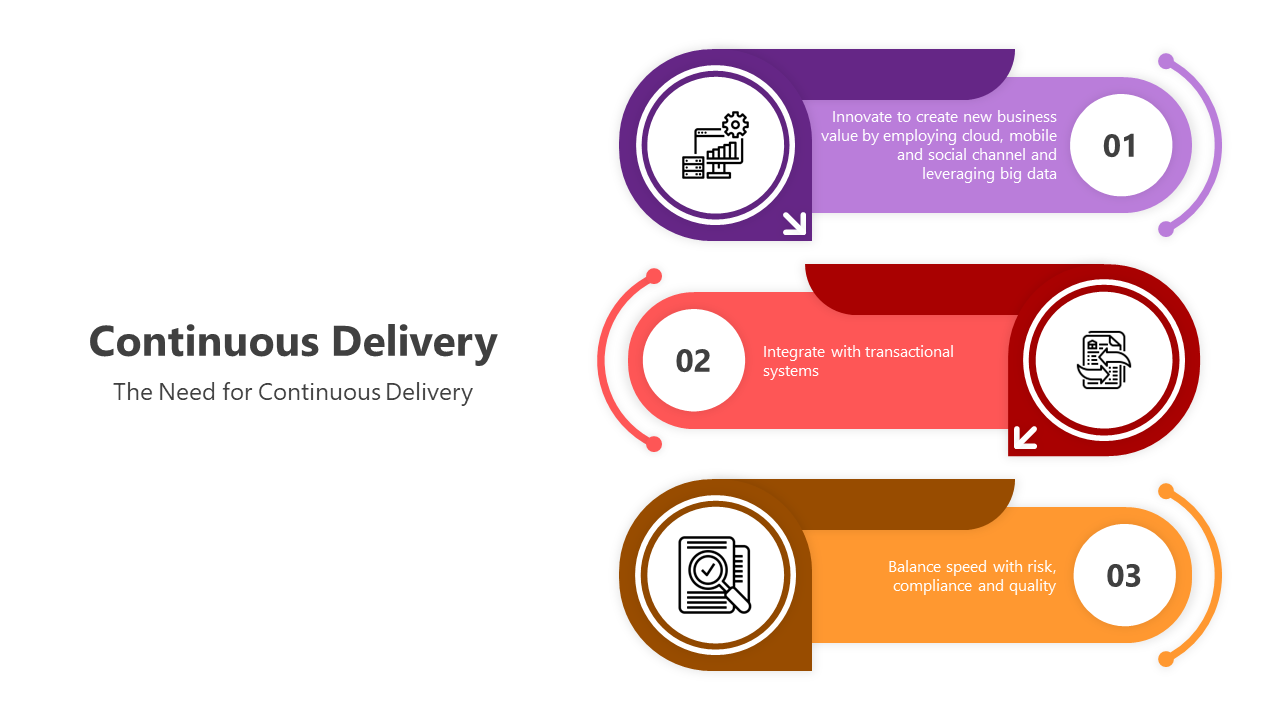 Continuous Delivery

The Need for Continuous Delivery

Innovate to create new business value by employing cloud, mobile and social channel and leveraging big data

01

02

Integrate with transactional systems

Balance speed with risk, compliance and quality

03