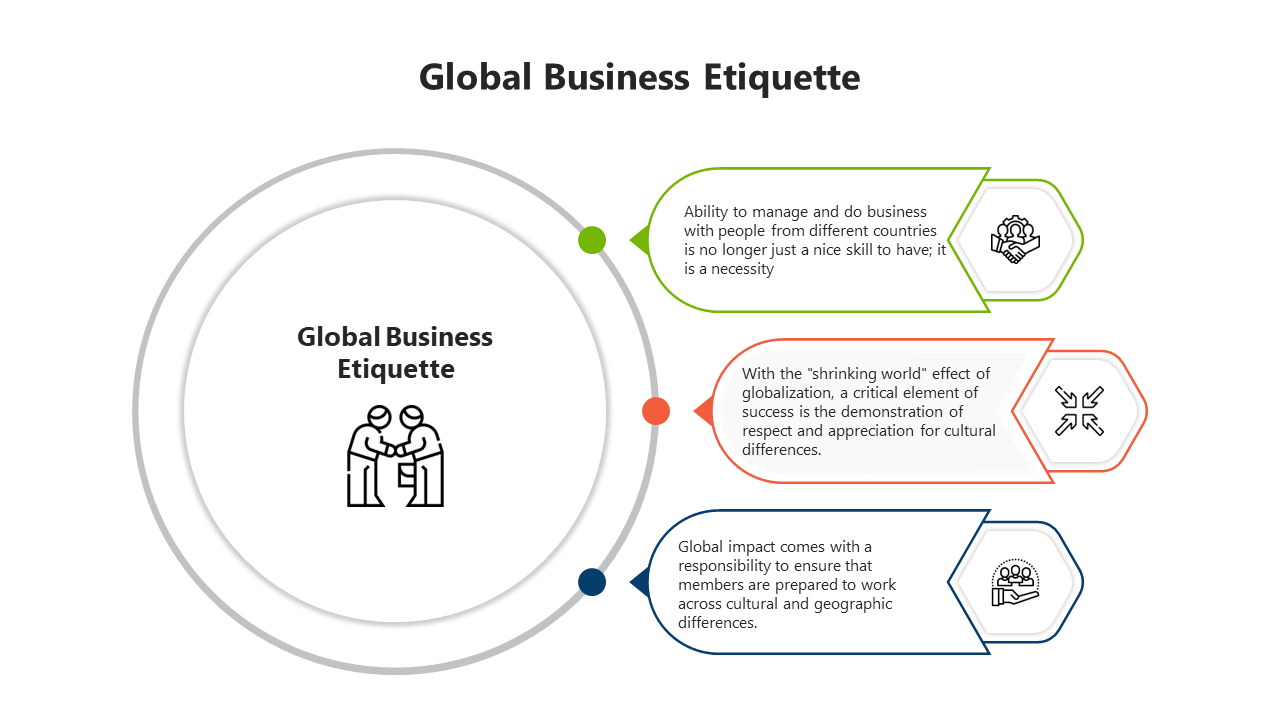 Global Business Etiquette

Global Business Etiquette

Ability to manage and do business with people from different countries is no longer just a nice skill to have; it is a necessity

With the "shrinking world" effect of globalization, a critical element of success is the demonstration of respect and appreciation for cultural differences.

Global impact comes with a responsibility to ensure that members are prepared to work across cultural and geographic differences.