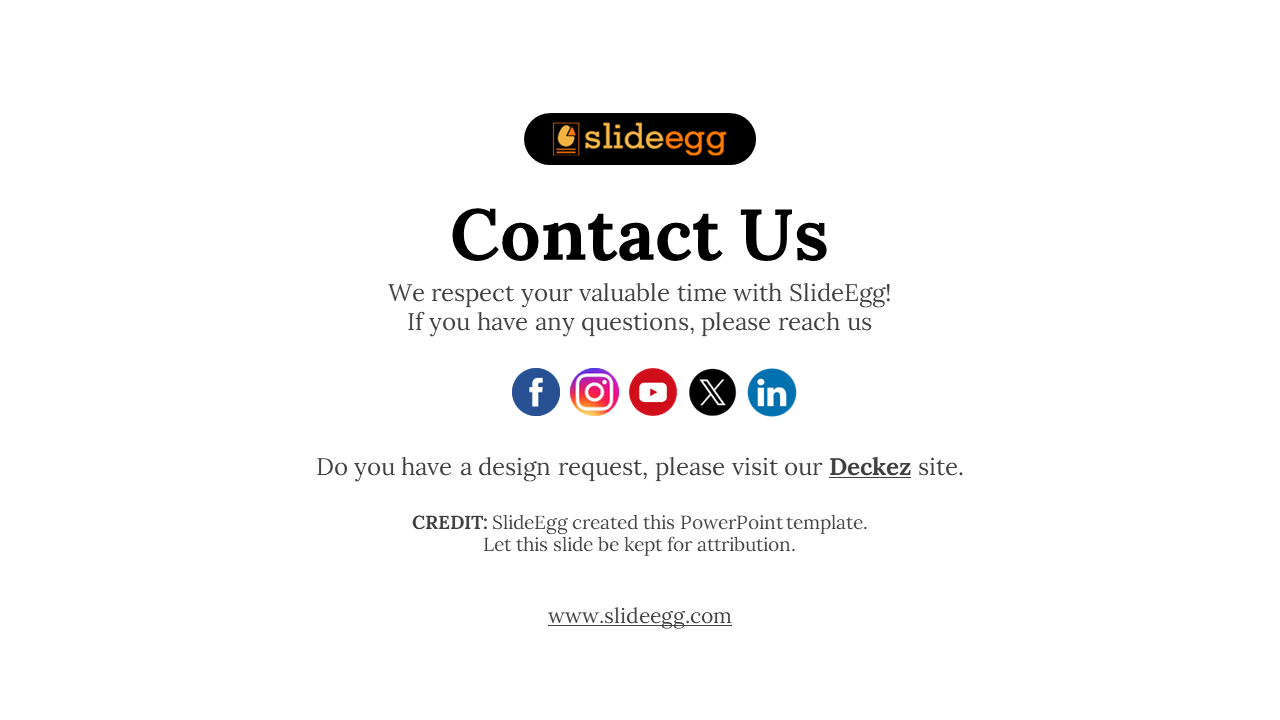 slideegg

Contact Us

We respect your valuable time with SlideEgg!
If you have any questions, please reach us

Do you have a design request, please visit our Deckez site.

CREDIT: SlideEgg created this PowerPoint template.
Let this slide be kept for attribution.

www.slideegg.com