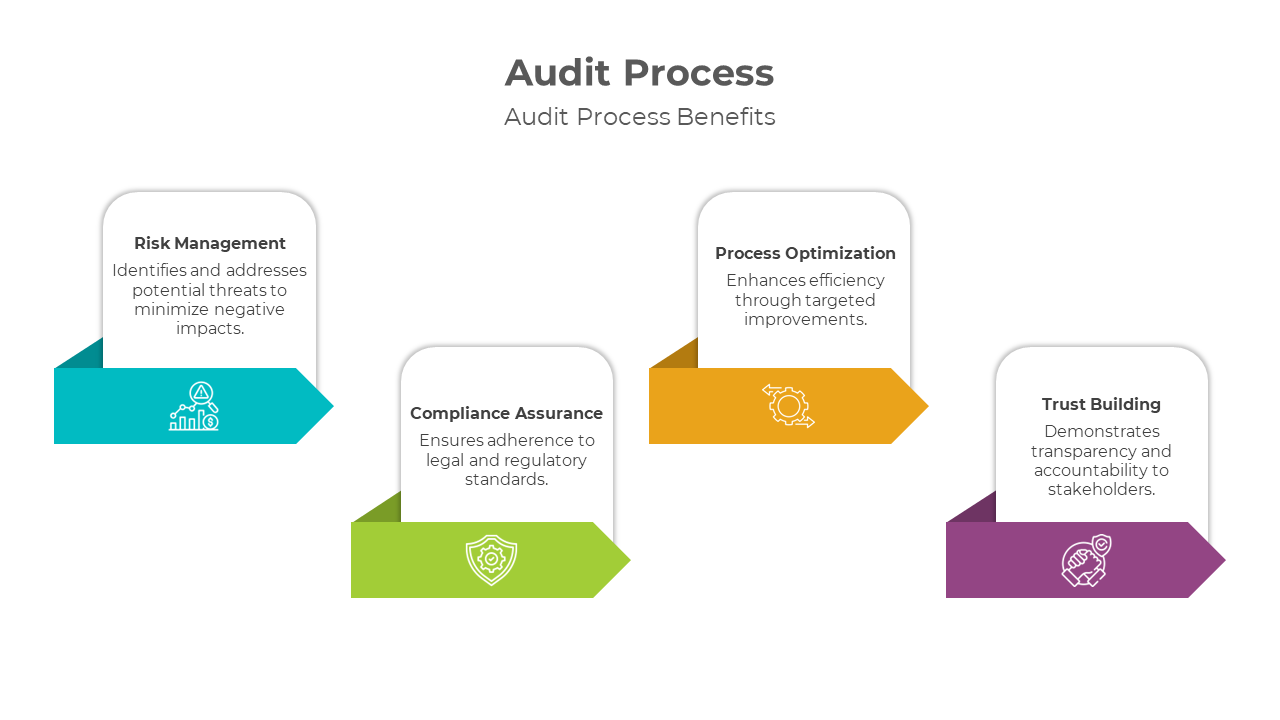 Audit Process
Audit Process Benefits

Risk Management
Identifies and addresses potential threats to minimize negative impacts.

Compliance Assurance
Ensures adherence to legal and regulatory standards.

Process Optimization
Enhances efficiency through targeted improvements.

Trust Building
Demonstrates transparency and accountability to stakeholders.