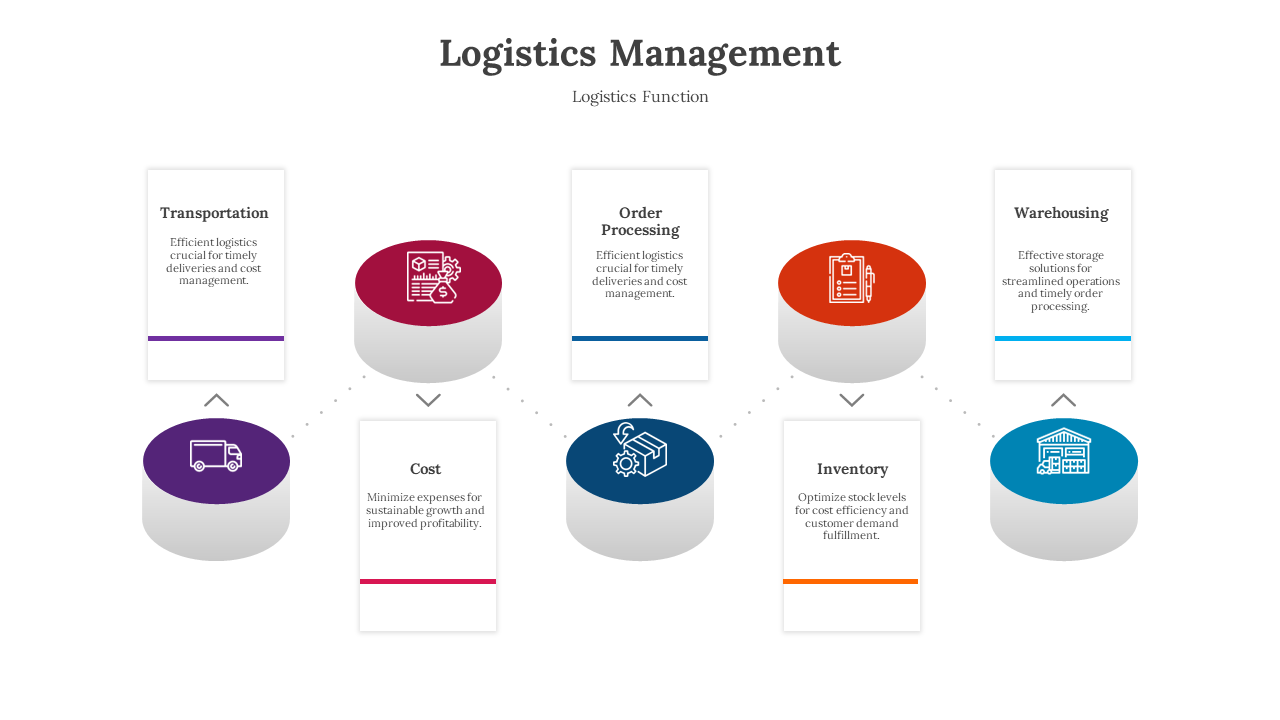 Logistics Management

Logistics Function

Transportation

Efficient logistics crucial for timely deliveries and cost management.

Cost

Minimize expenses for sustainable growth and improved profitability.

Order Processing

Efficient logistics crucial for timely deliveries and cost management.

Inventory

Optimize stock levels for cost efficiency and customer demand fulfillment.

Warehousing

Effective storage solutions for streamlined operations and timely order processing.