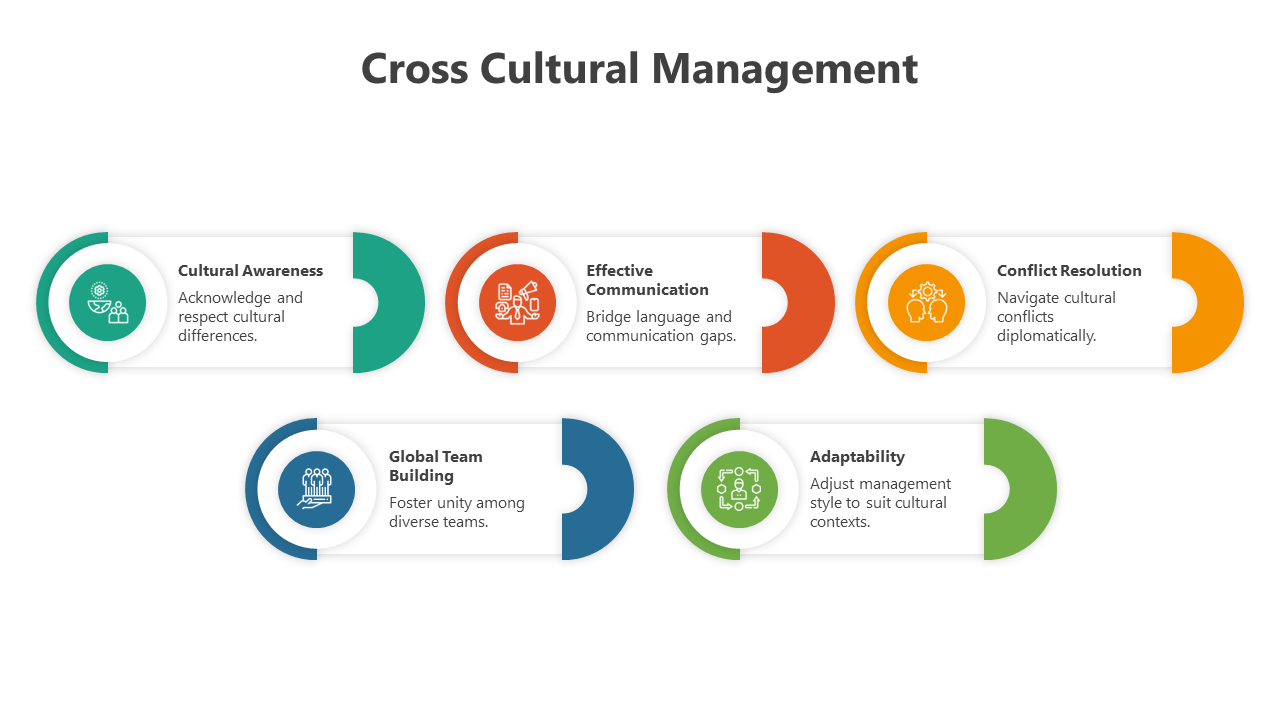 Cross Cultural Management

Cultural Awareness
Acknowledge and respect cultural differences.

Effective Communication
Bridge language and communication gaps.

Conflict Resolution
Navigate cultural conflicts diplomatically.

Global Team Building
Foster unity among diverse teams.

Adaptability
Adjust management style to suit cultural contexts.