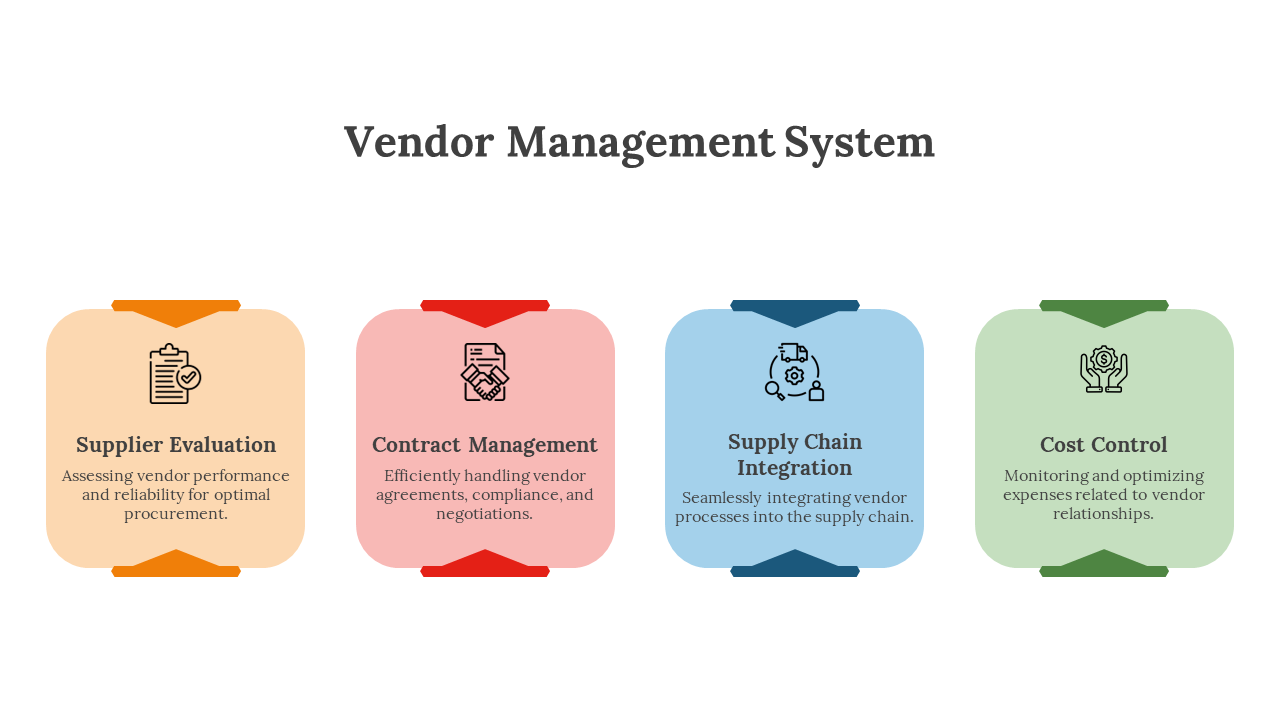 Vendor Management System

Supplier Evaluation

Assessing vendor performance and reliability for optimal procurement.

Contract Management

Efficiently handling vendor agreements, compliance, and negotiations.

Supply Chain Integration

Seamlessly integrating vendor processes into the supply chain.

Cost Control

Monitoring and optimizing expenses related to vendor relationships.