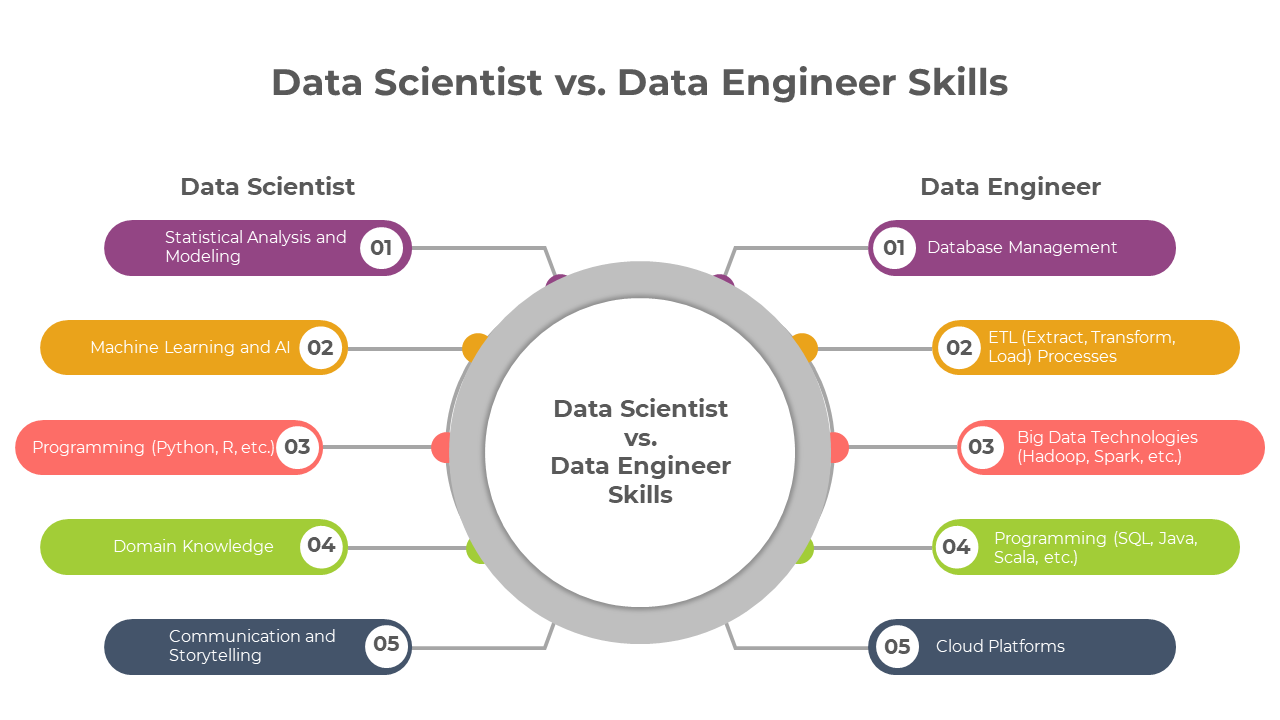 Data Scientist vs. Data Engineer Skills

Data Scientist

Statistical Analysis and Modeling 01

Machine Learning and AI 02

Programming (Python, R, etc.) 03

Domain Knowledge 04

Communication and Storytelling 05

Data Scientist vs. Data Engineer Skills

Data Engineer

01 Database Management

02 ETL (Extract, Transform, Load) Processes

03 Big Data Technologies (Hadoop, Spark, etc.)

04 Programming (SQL, Java, Scala, etc.)

05 Cloud Platforms