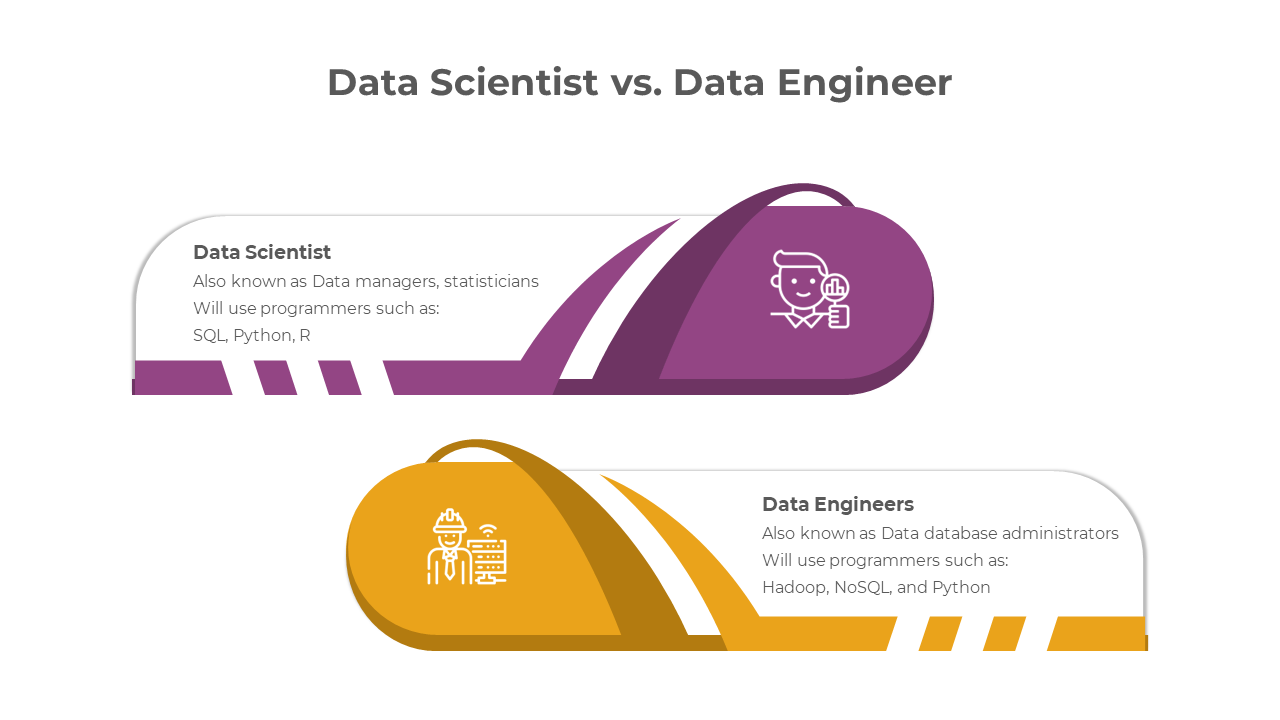 Data Scientist vs. Data Engineer

Data Scientist
Also known as Data managers, statisticians
Will use programmers such as:
SQL, Python, R

Data Engineers
Also known as Data database administrators
Will use programmers such as:
Hadoop, NoSQL, and Python