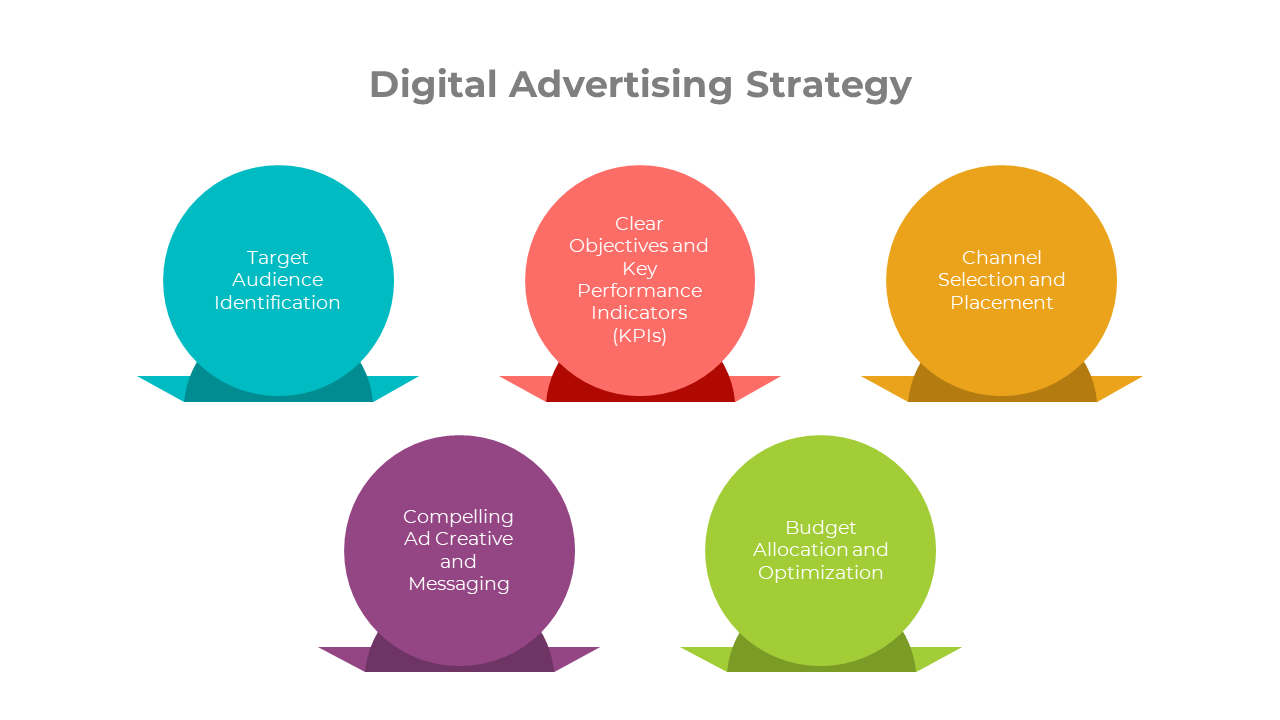 Digital Advertising Strategy

Target Audience Identification

Clear Objectives and Key Performance Indicators (KPIs)

Channel Selection and Placement

Compelling Ad Creative and Messaging

Budget Allocation and Optimization