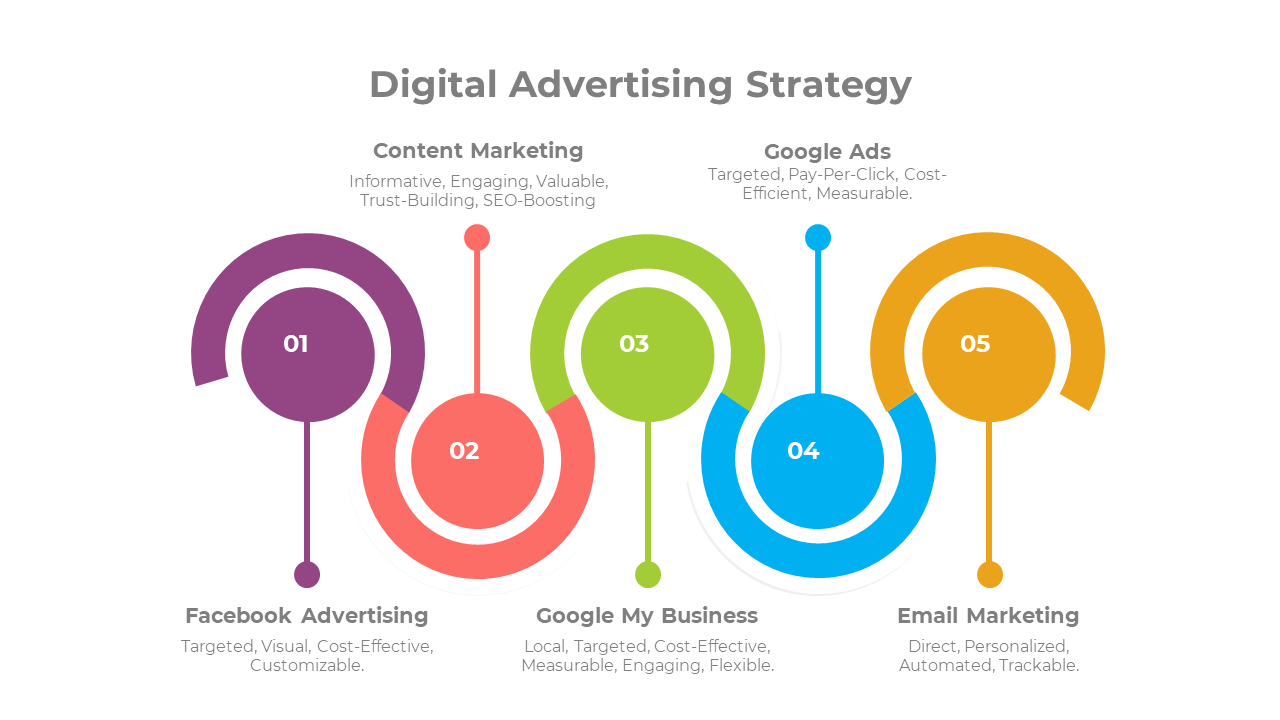 Digital Advertising Strategy

Content Marketing

Informative, Engaging, Valuable, Trust-Building, SEO-Boosting

Google Ads

Targeted, Pay-Per-Click, Cost-Efficient, Measurable.

01

02

03

04

05

Facebook Advertising

Targeted, Visual, Cost-Effective, Customizable.

Google My Business

Local, Targeted, Cost-Effective, Measurable, Engaging, Flexible.

Email Marketing

Direct, Personalized, Automated, Trackable.