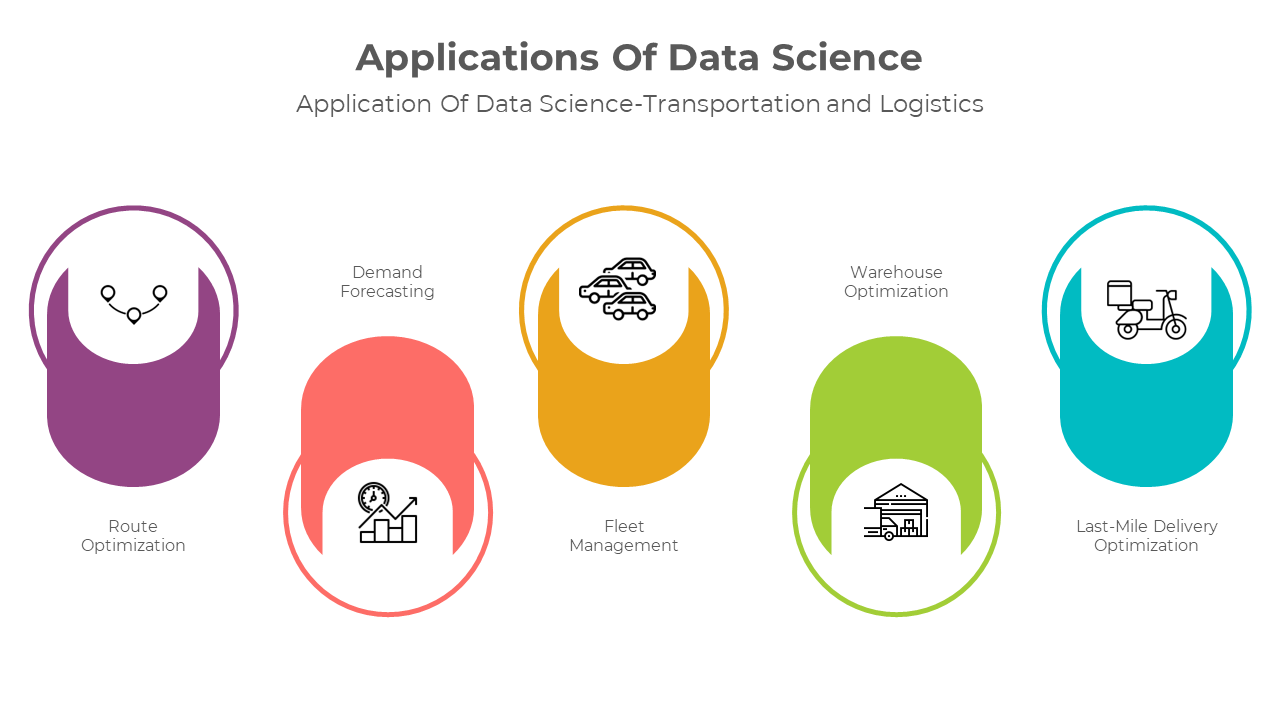 Applications Of Data Science

Application Of Data Science-Transportation and Logistics

Route Optimization

Demand Forecasting

Fleet Management

Warehouse Optimization

Last-Mile Delivery Optimization