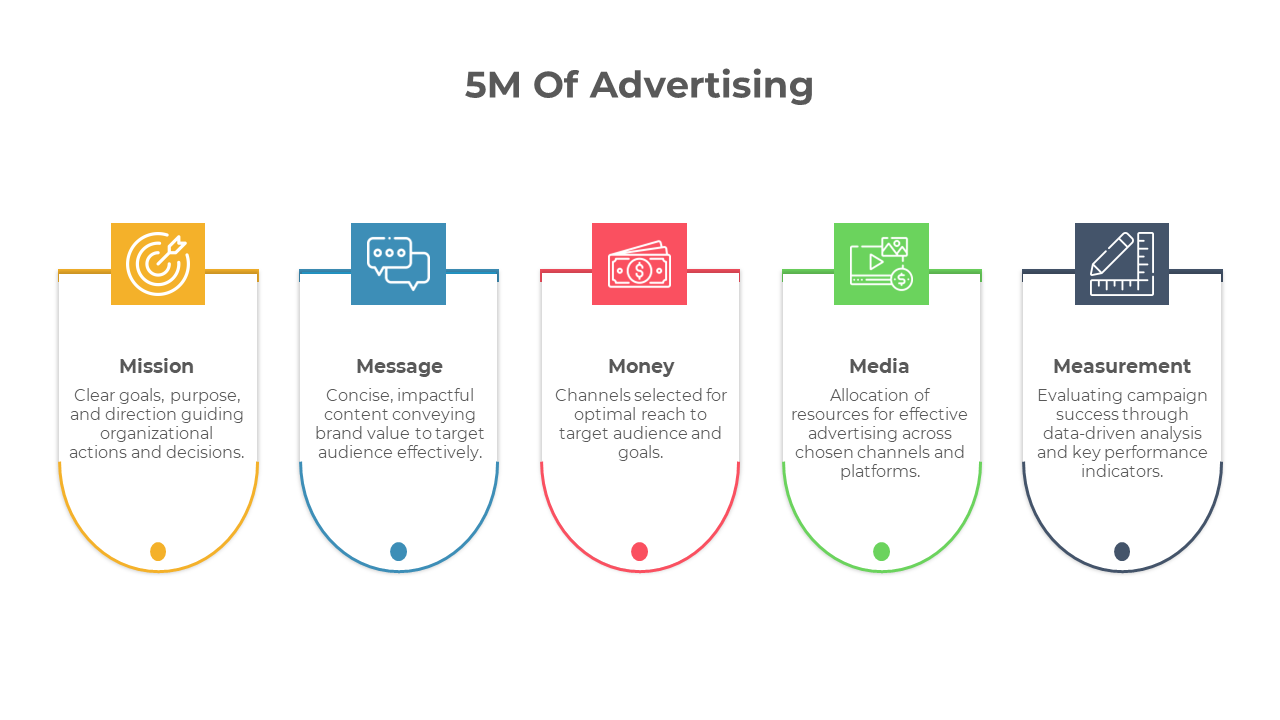 5M Of Advertising

Mission
Clear goals, purpose, and direction guiding organizational actions and decisions.

Message
Concise, impactful content conveying brand value to target audience effectively.

Money
Channels selected for optimal reach to target audience and goals.

Media
Allocation of resources for effective advertising across chosen channels and platforms.

Measurement
Evaluating campaign success through data-driven analysis and key performance indicators.