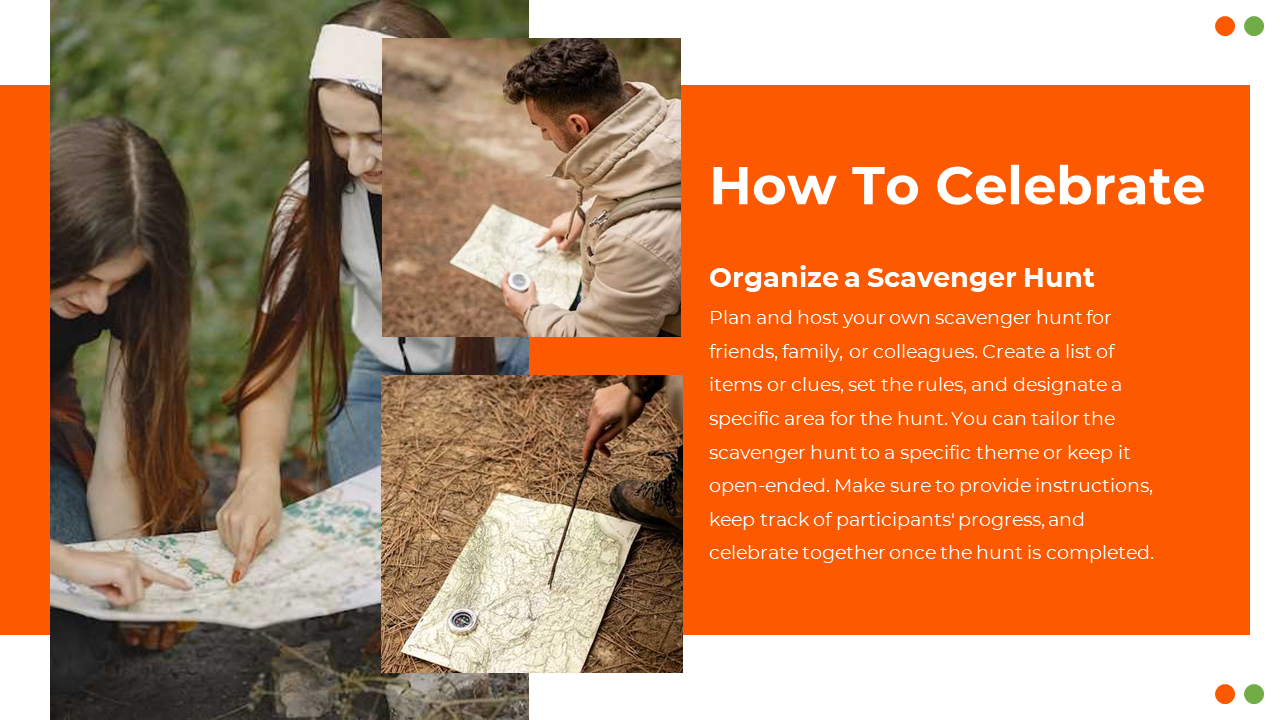 How To Celebrate

Organize a Scavenger Hunt

Plan and host your own scavenger hunt for friends, family, or colleagues. Create a list of items or clues, set the rules, and designate a specific area for the hunt. You can tailor the scavenger hunt to a specific theme or keep it open-ended. Make sure to provide instructions, keep track of participants' progress, and celebrate together once the hunt is completed.