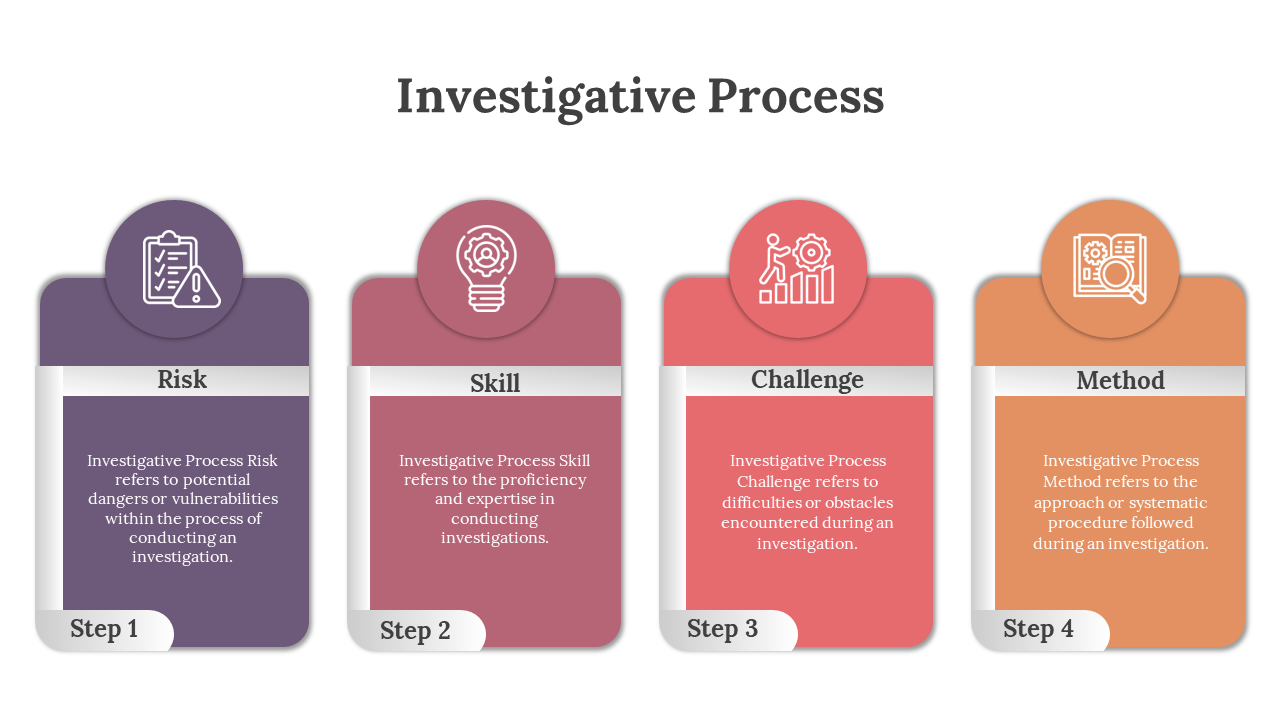 Investigative Process

Risk

Investigative Process Risk refers to potential dangers or vulnerabilities within the process of conducting an investigation.

Step 1

Skill

Investigative Process Skill refers to the proficiency and expertise in conducting investigations.

Step 2

Challenge

Investigative Process Challenge refers to difficulties or obstacles encountered during an investigation.

Step 3

Method

Investigative Process Method refers to the approach or systematic procedure followed during an investigation.

Step 4