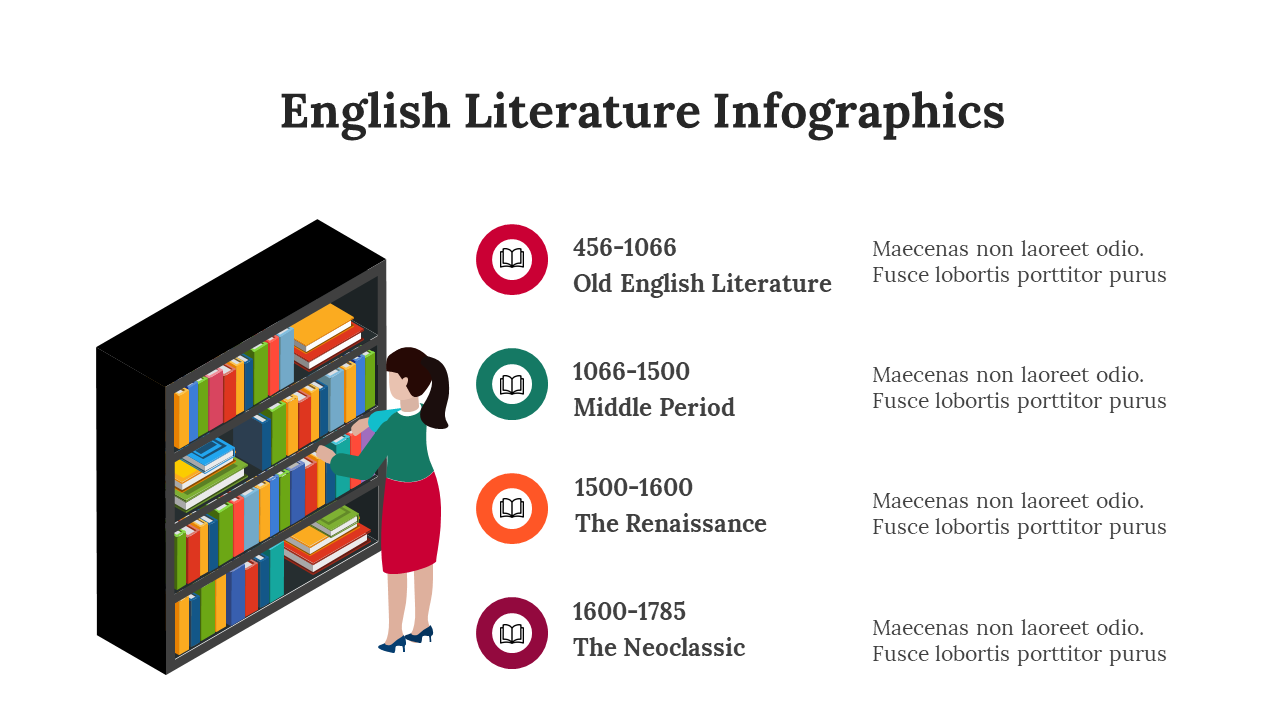 English Literature Infographics

456-1066
Old English Literature

Maecenas non laoreet odio. Fusce lobortis porttitor purus

1066-1500
Middle Period

Maecenas non laoreet odio. Fusce lobortis porttitor purus

1500-1600
The Renaissance

Maecenas non laoreet odio. Fusce lobortis porttitor purus

1600-1785
The Neoclassic

Maecenas non laoreet odio. Fusce lobortis porttitor purus