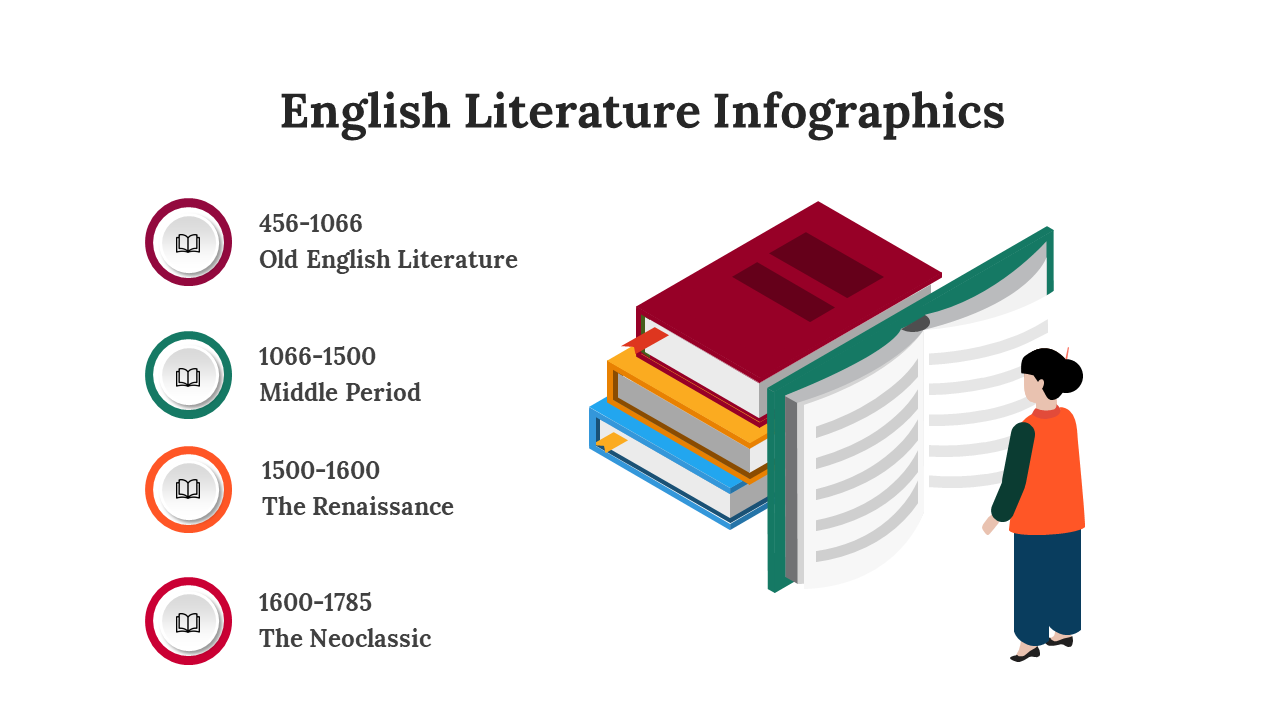 English Literature Infographics

456-1066
Old English Literature

1066-1500
Middle Period

1500-1600
The Renaissance

1600-1785
The Neoclassic