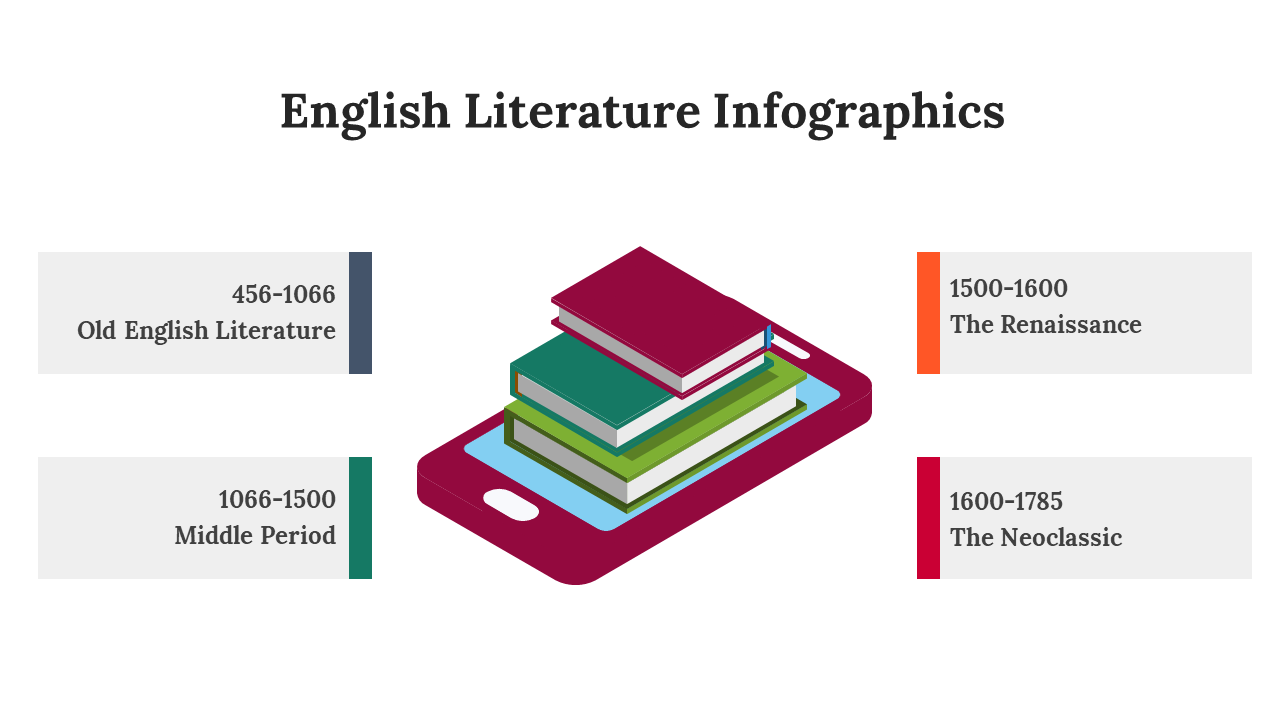 English Literature Infographics

456-1066
Old English Literature

1066-1500
Middle Period

1500-1600
The Renaissance

1600-1785
The Neoclassic