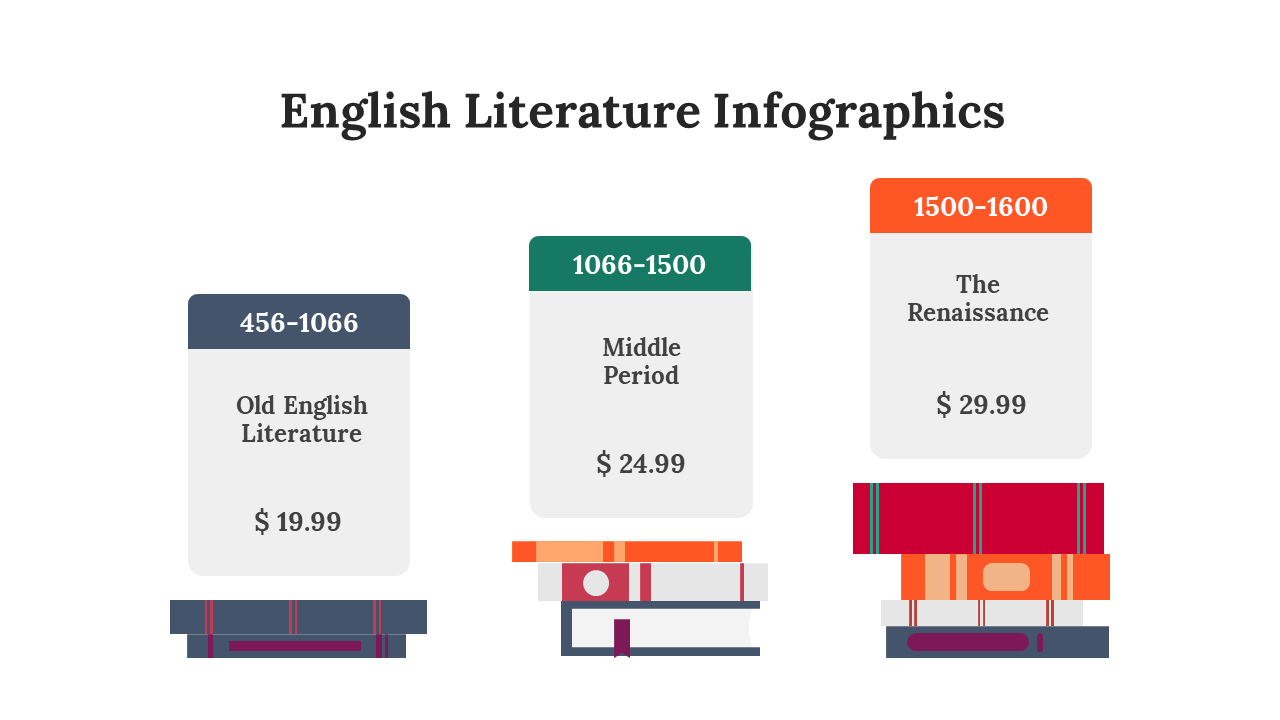 English Literature Infographics

456-1066

Old English Literature

$ 19.99

1066-1500

Middle Period

$ 24.99

1500-1600

The Renaissance

$ 29.99