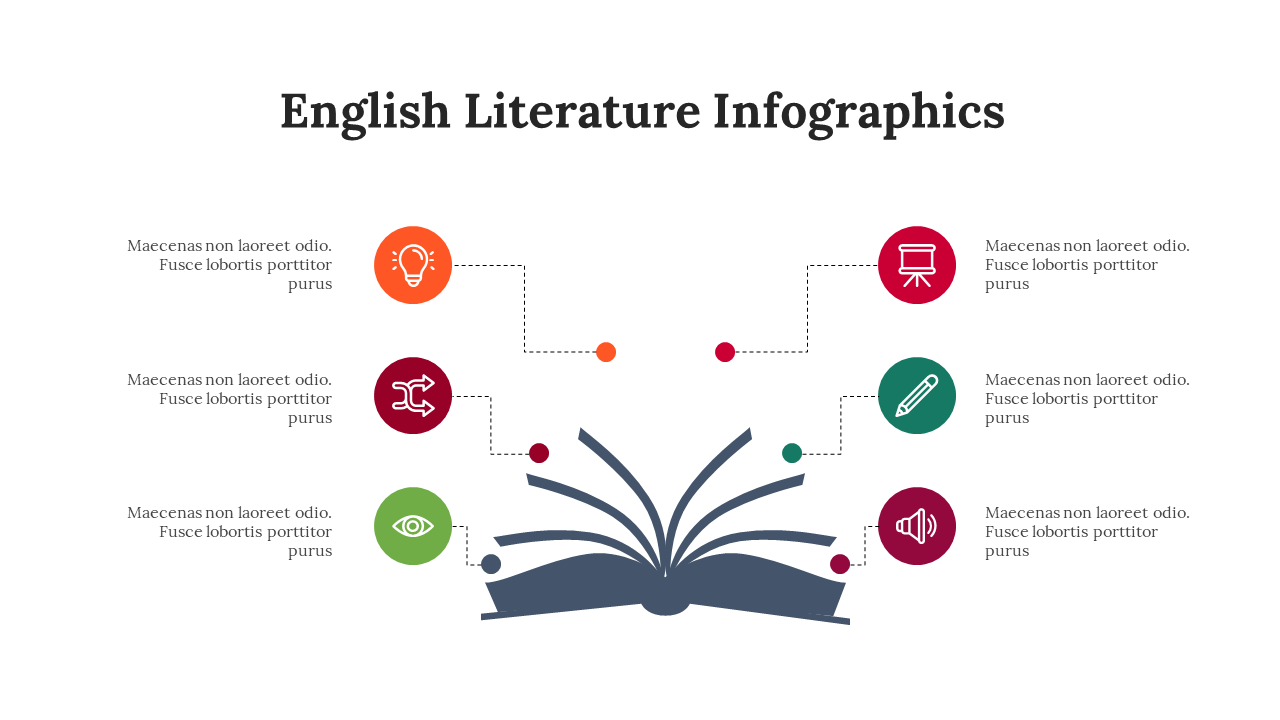 English Literature Infographics

Maecenas non laoreet odio. Fusce lobortis porttitor purus

Maecenas non laoreet odio. Fusce lobortis porttitor purus

Maecenas non laoreet odio. Fusce lobortis porttitor purus

Maecenas non laoreet odio. Fusce lobortis porttitor purus

Maecenas non laoreet odio. Fusce lobortis porttitor purus

Maecenas non laoreet odio. Fusce lobortis porttitor purus