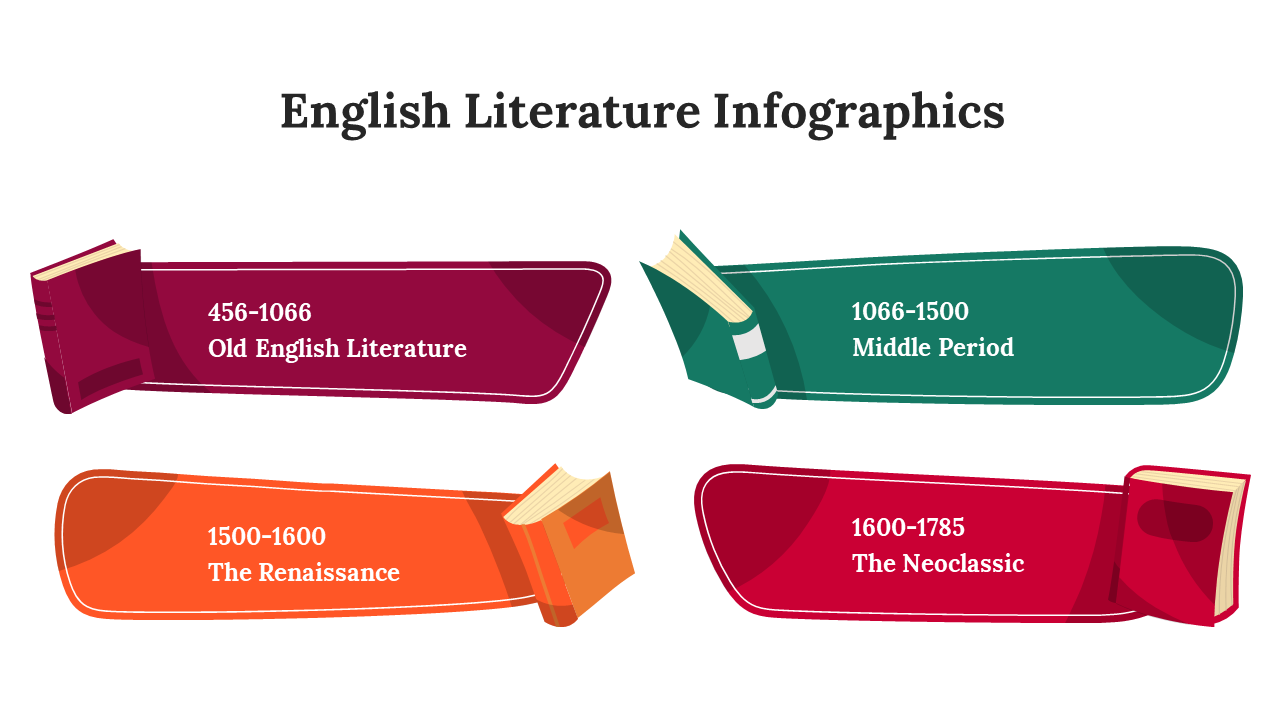 English Literature Infographics

456-1066
Old English Literature

1066-1500
Middle Period

1500-1600
The Renaissance

1600-1785
The Neoclassic