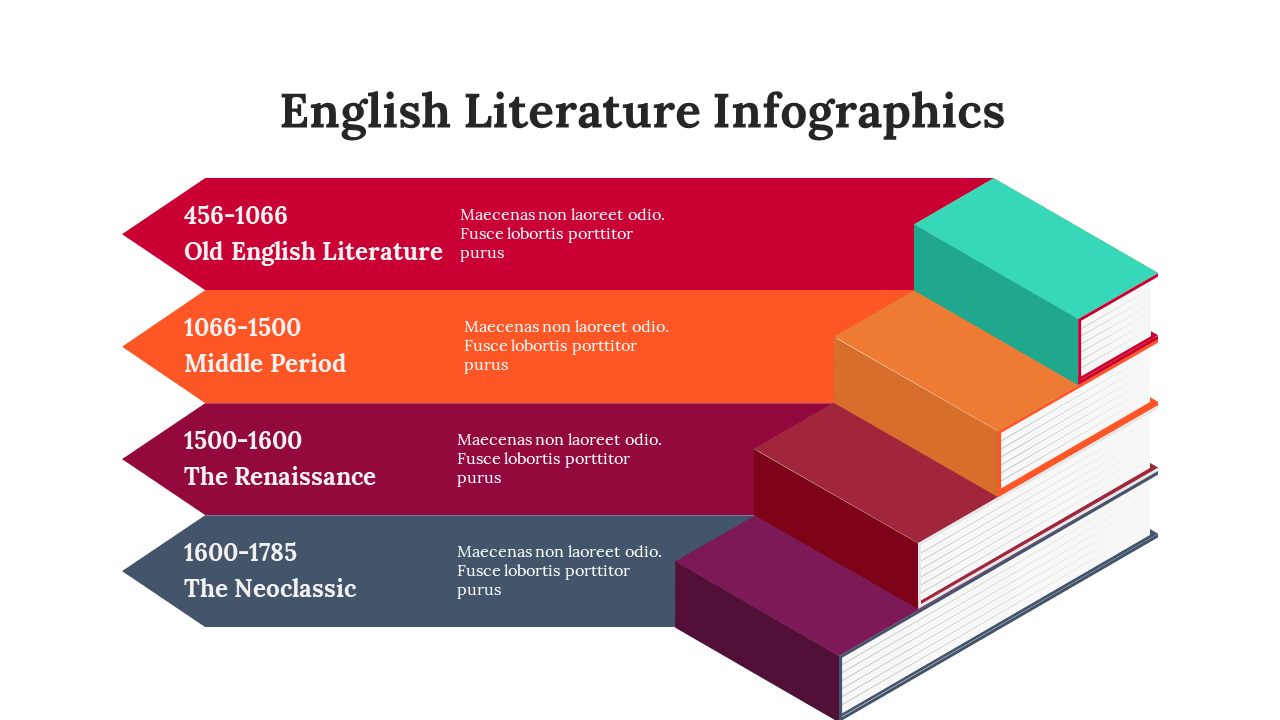 English Literature Infographics

456-1066
Old English Literature

Maecenas non laoreet odio. Fusce lobortis porttitor purus

1066-1500
Middle Period

Maecenas non laoreet odio. Fusce lobortis porttitor purus

1500-1600
The Renaissance

Maecenas non laoreet odio. Fusce lobortis porttitor purus

1600-1785
The Neoclassic

Maecenas non laoreet odio. Fusce lobortis porttitor purus